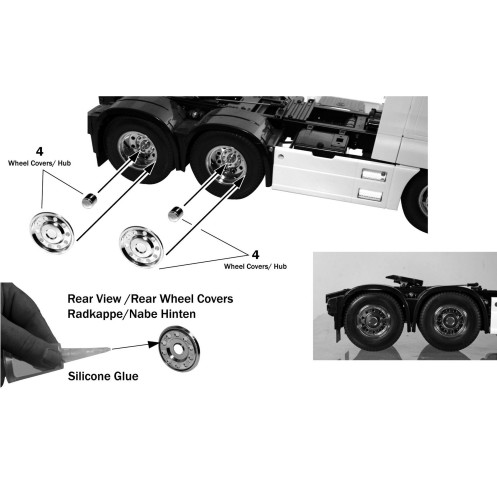 4
Wheel Covers/ Hub

4
Wheel Covers/ Hub

Rear View /Rear Wheel Covers
Radkappe/Nabe Hinten

Silicone Glue